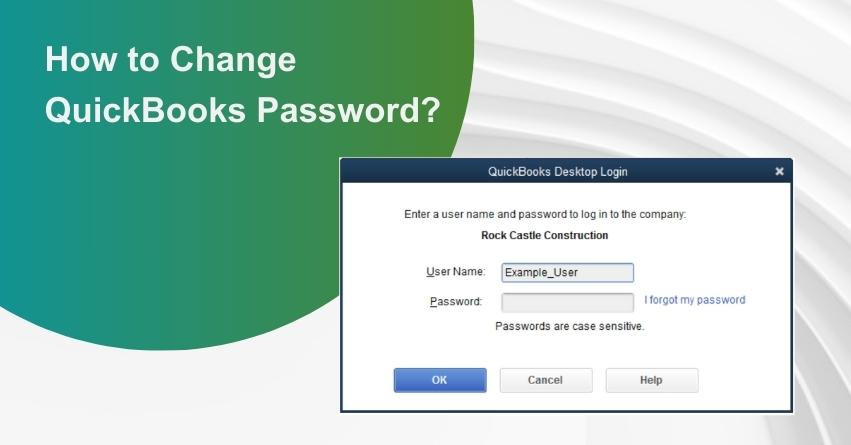 How to Change QuickBooks Password?

QuickBooks Desktop Login

Enter a user name and password to log in to the company:

Rock Castle Construction

User Name: Example_User

Password:

I forgot my password

Passwords are case sensitive.

OK

Cancel

Help